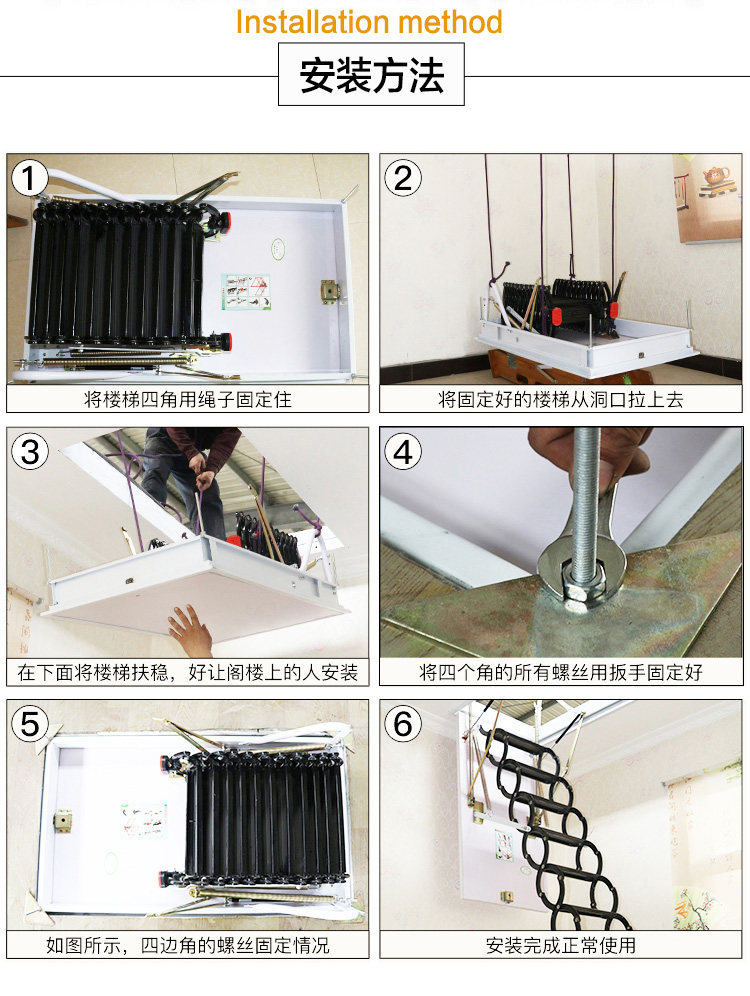 Installation method

安装方法

1

将楼梯四角用绳子固定住

2

将固定好的楼梯从洞口拉上去

3

在下面将楼梯扶稳，好让阁楼上的人安装

4

将四个角的所有螺丝用扳手固定好

5

如图所示，四边角的螺丝固定情况

6

安装完成正常使用